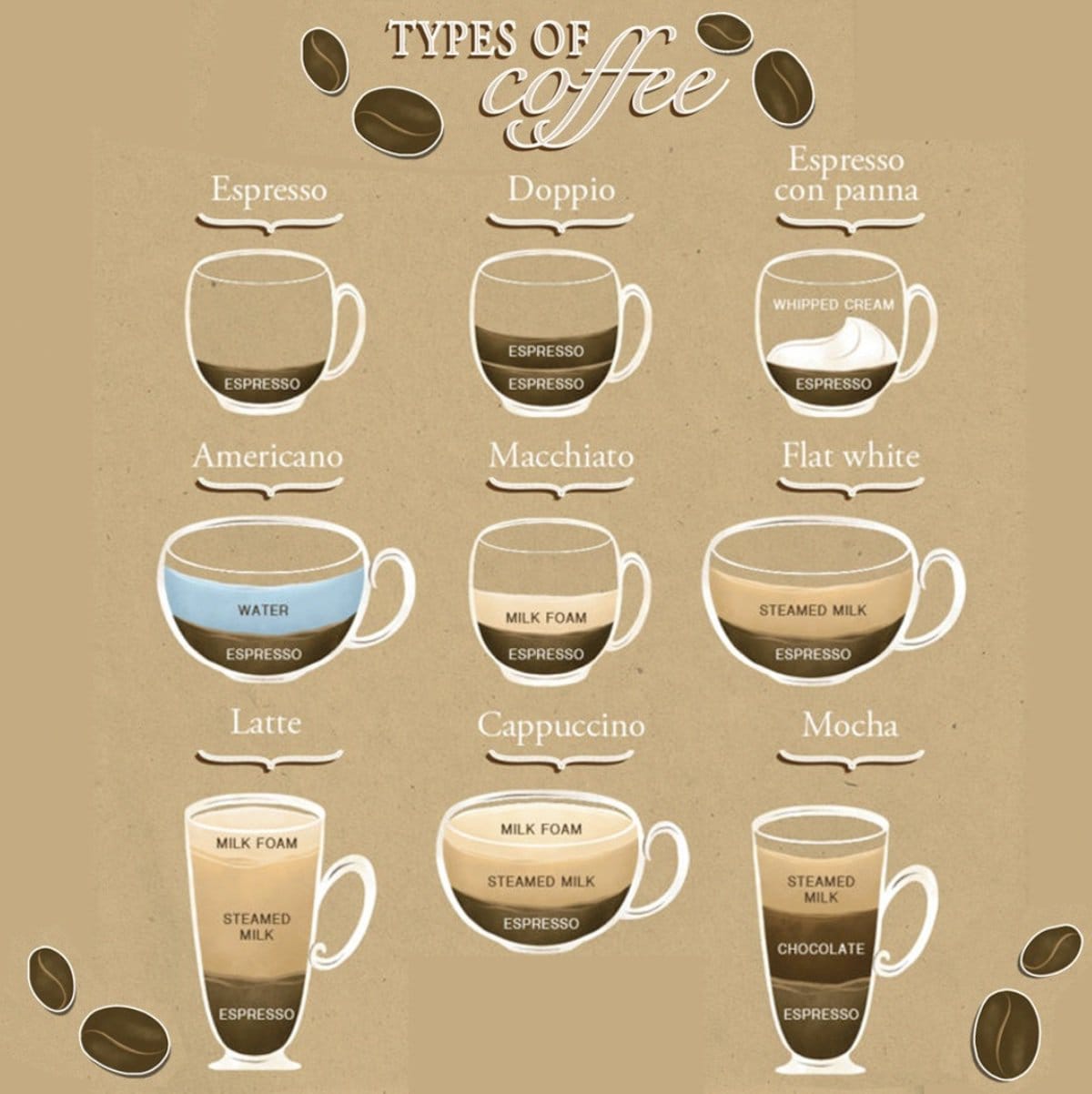 TYPES OF coffee

Espresso

ESPRESSO

Doppio

ESPRESSO
ESPRESSO

Espresso con panna

WHIPPED CREAM
ESPRESSO

Americano

WATER
ESPRESSO

Macchiato

MILK FOAM
ESPRESSO

Flat white

STEAMED MILK
ESPRESSO

Latte

MILK FOAM
STEAMED MILK
ESPRESSO

Cappuccino

MILK FOAM
STEAMED MILK
ESPRESSO

Mocha

STEAMED MILK
CHOCOLATE
ESPRESSO